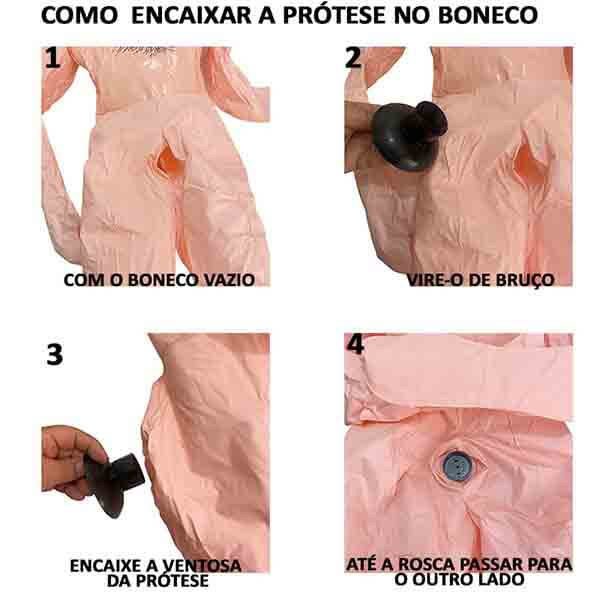 COMO ENCAIXAR A PRÓTESE NO BONECO

1

COM O BONECO VAZIO

2

VIRE-O DE BRUÇO

3

ENCAIXE A VENTOSA DA PRÓTESE

4

ATÉ A ROSCA PASSAR PARA O OUTRO LADO